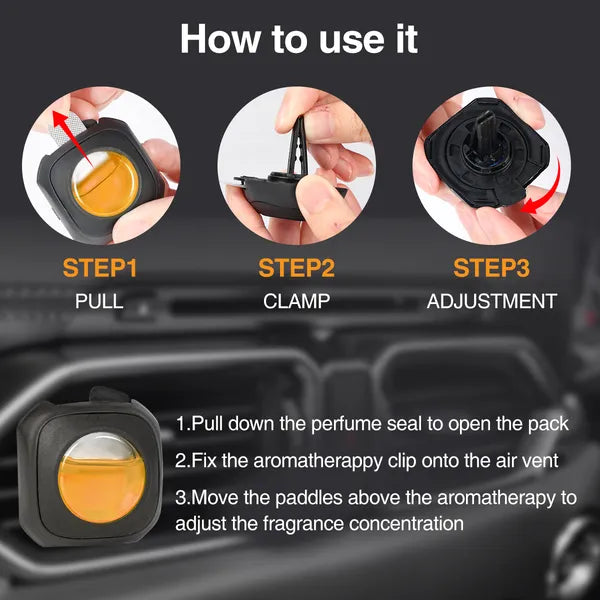 How to use it

STEP1
PULL

STEP2
CLAMP

STEP3
ADJUSTMENT

1.Pull down the perfume seal to open the pack

2.Fix the aromatherappy clip onto the air vent

3.Move the paddles above the aromatherapy to adjust the fragrance concentration